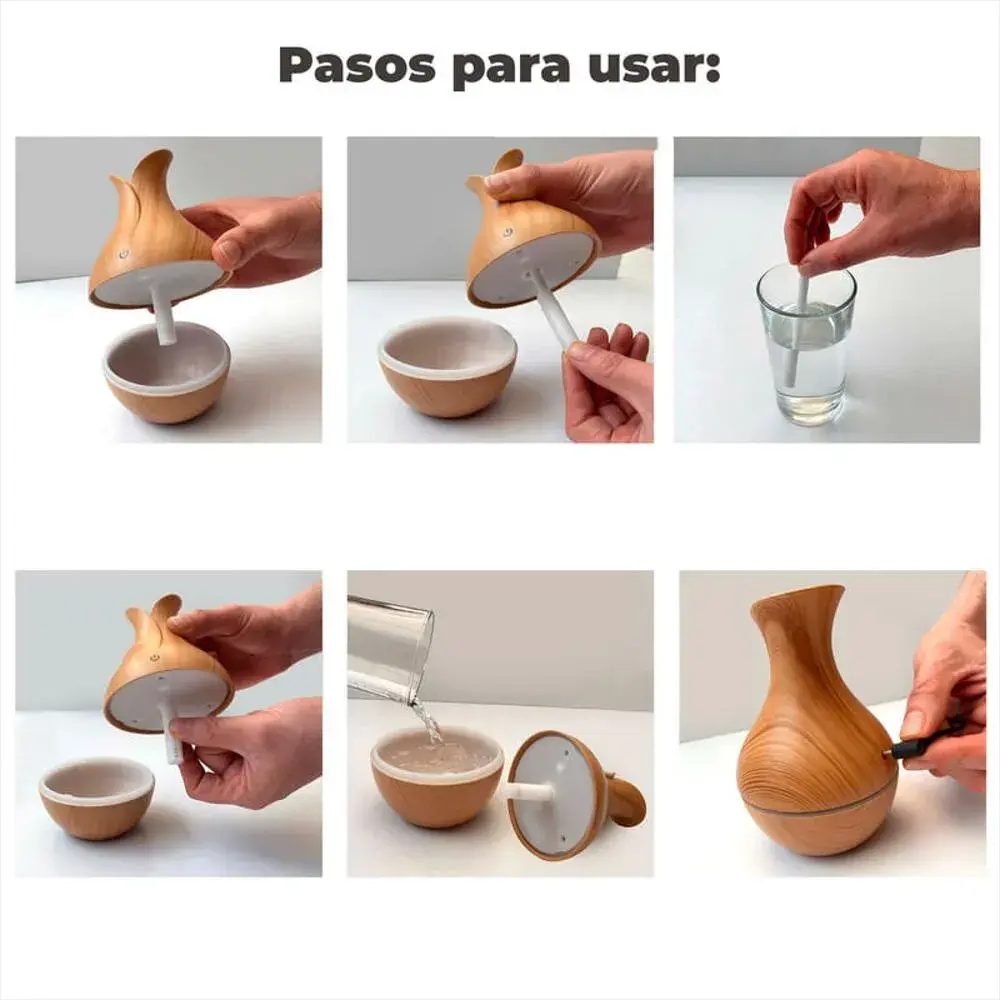 Pasos para usar: