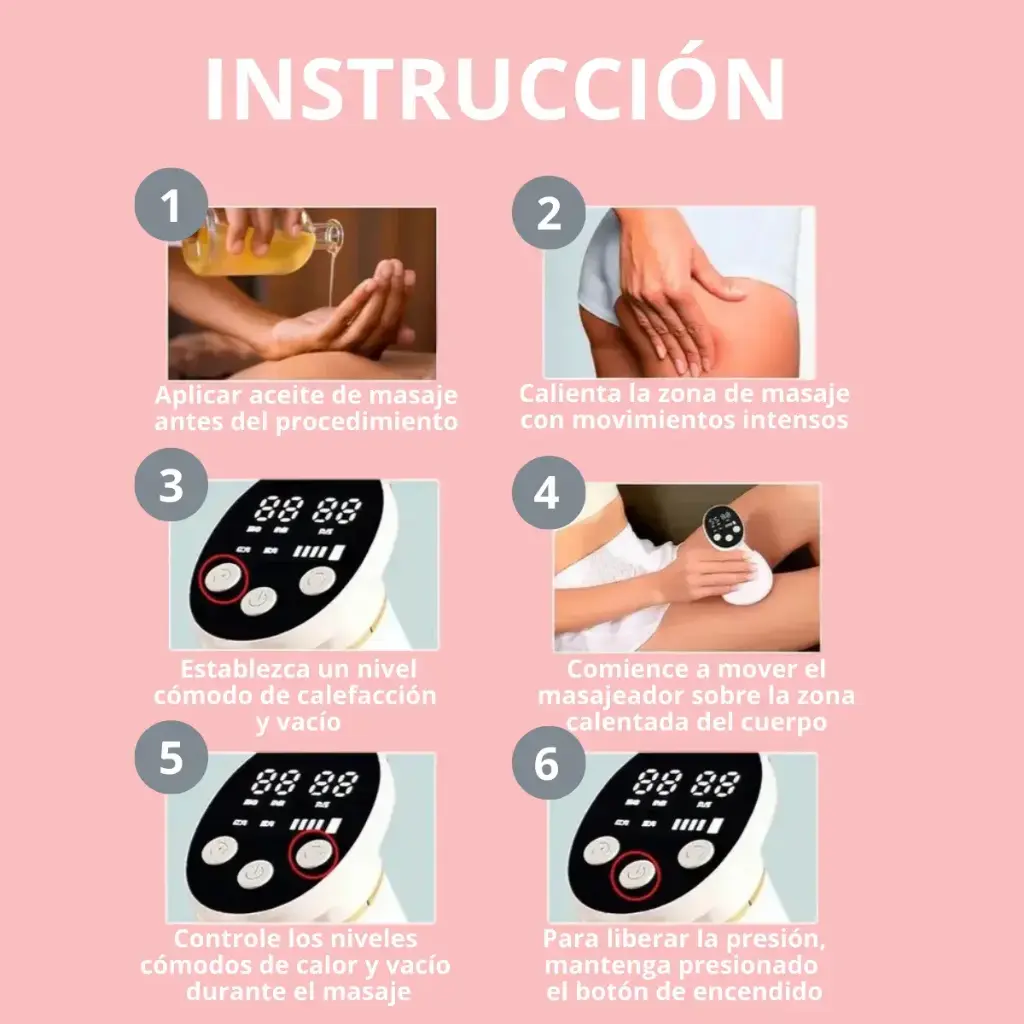 INSTRUCCIÓN

1

Aplicar aceite de masaje antes del procedimiento

2

Calienta la zona de masaje con movimientos intensos

3

88 88

Establezca un nivel cómodo de calefacción y vacío

4

Comience a mover el masajeador sobre la zona calentada del cuerpo

5

88 88

Controle los niveles cómodos de calor y vacío durante el masaje

6

88 88

Para liberar la presión, mantenga presionado el botón de encendido